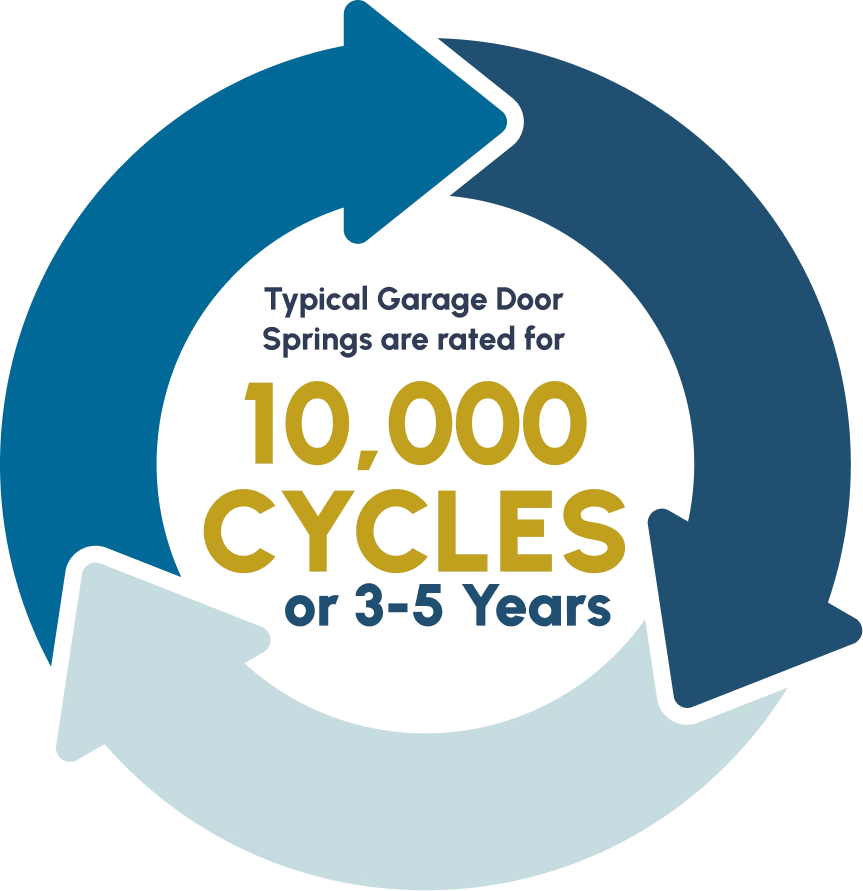 Typical Garage Door Springs are rated for

10,000 CYCLES

or 3-5 Years