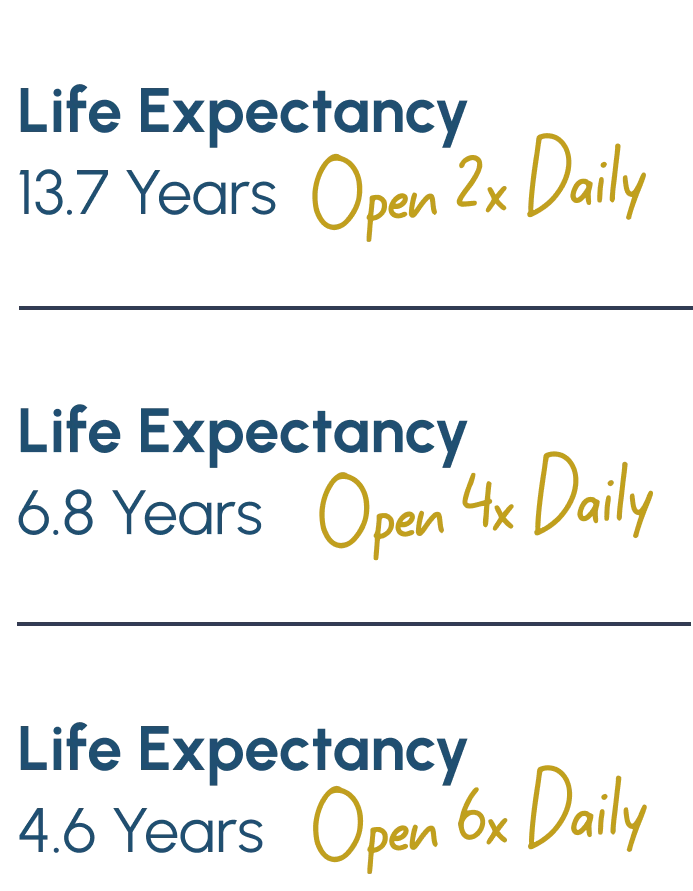 Life Expectancy
13.7 Years Open 2x Daily

Life Expectancy
6.8 Years Open 4x Daily

Life Expectancy
4.6 Years Open 6x Daily