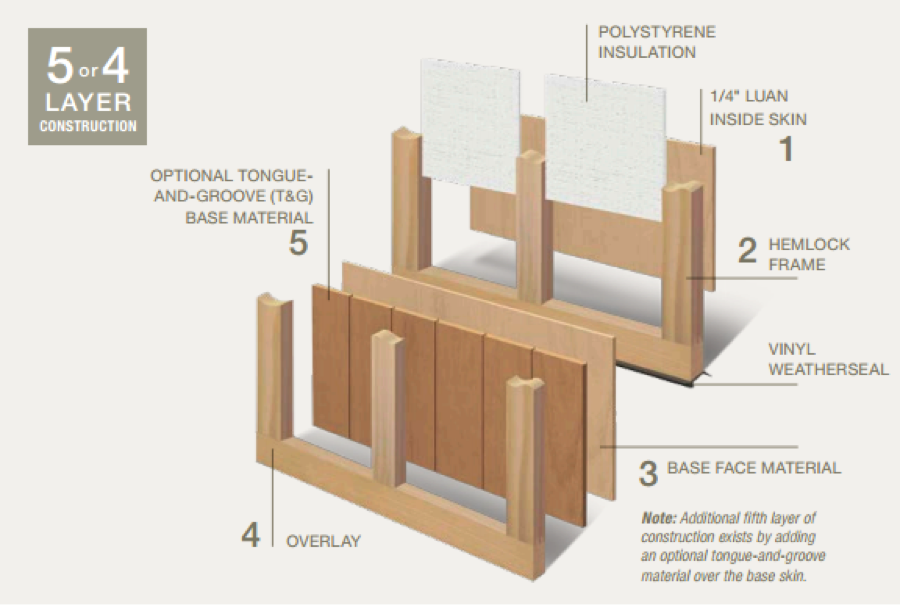 5 or 4 LAYER CONSTRUCTION

POLYSTYRENE INSULATION

1/4" LUAN INSIDE SKIN
1

OPTIONAL TONGUE-AND-GROOVE (T&G) BASE MATERIAL
5

2 HEMLOCK FRAME

VINYL WEATHERSEAL

3 BASE FACE MATERIAL

4 OVERLAY

Note: Additional fifth layer of construction exists by adding an optional tongue-and-groove material over the base skin.