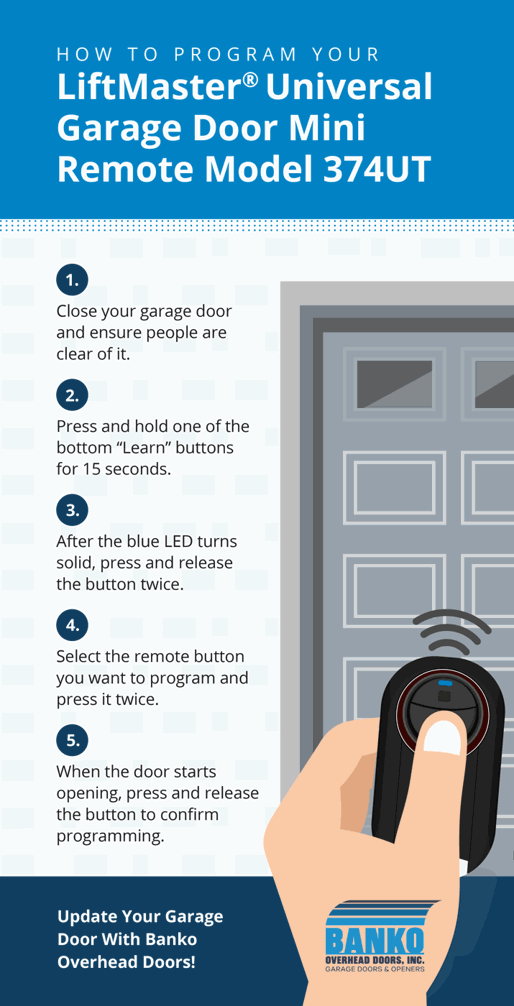 HOW TO PROGRAM YOUR

LiftMaster® Universal Garage Door Mini Remote Model 374UT

1.

Close your garage door and ensure people are clear of it.

2.

Press and hold one of the bottom “Learn” buttons for 15 seconds.

3.

After the blue LED turns solid, press and release the button twice.

4.

Select the remote button you want to program and press it twice.

5.

When the door starts opening, press and release the button to confirm programming.

Update Your Garage Door With Banko Overhead Doors!

BANKO
OVERHEAD DOORS, INC.
GARAGE DOORS & OPENERS